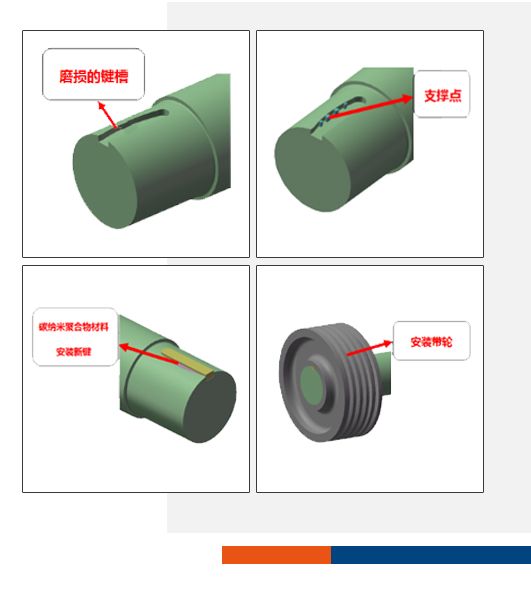 磨损的键槽

支撑点

碳纳米聚合物材料

安装新键

安装带轮